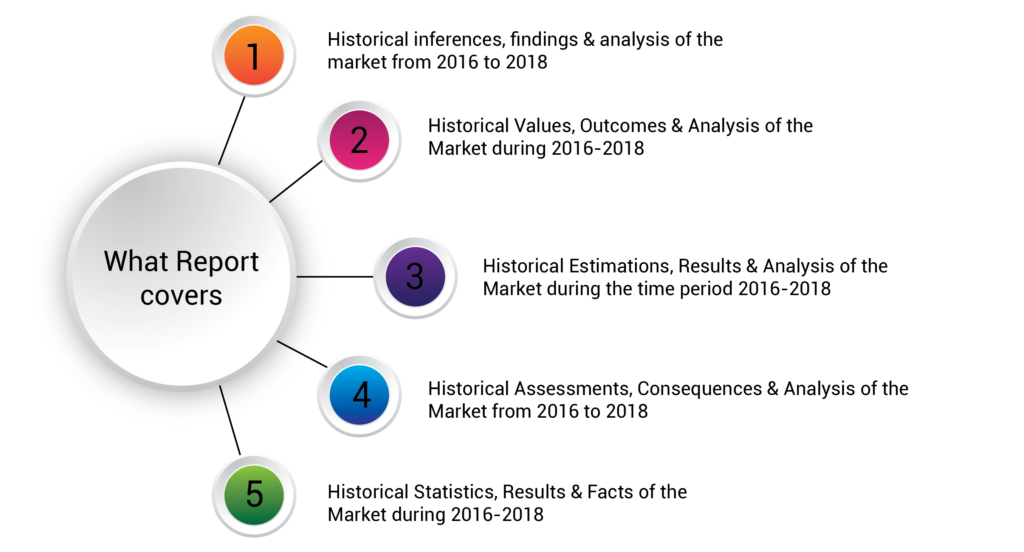 What Report covers

1
Historical inferences, findings & analysis of the market from 2016 to 2018

2
Historical Values, Outcomes & Analysis of the Market during 2016-2018

3
Historical Estimations, Results & Analysis of the Market during the time period 2016-2018

4
Historical Assessments, Consequences & Analysis of the Market from 2016 to 2018

5
Historical Statistics, Results & Facts of the Market during 2016-2018